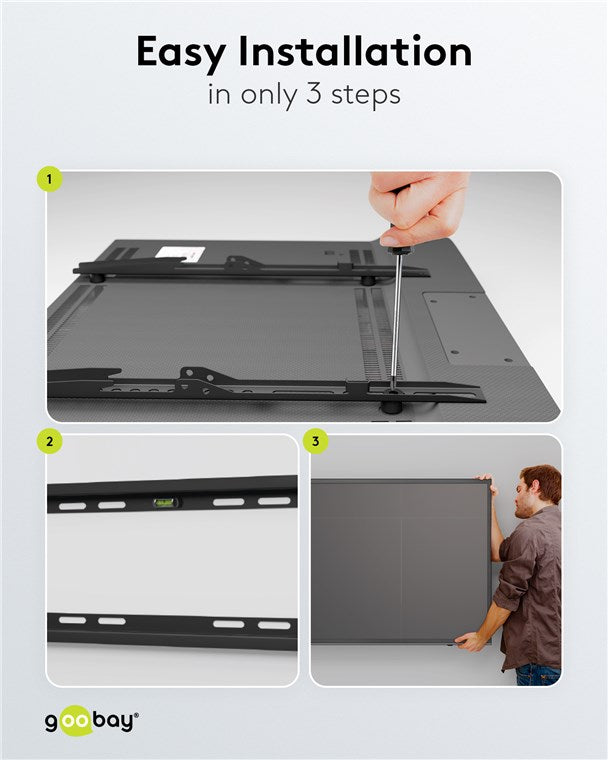 Easy Installation
in only 3 steps

1

2

3

goobay®